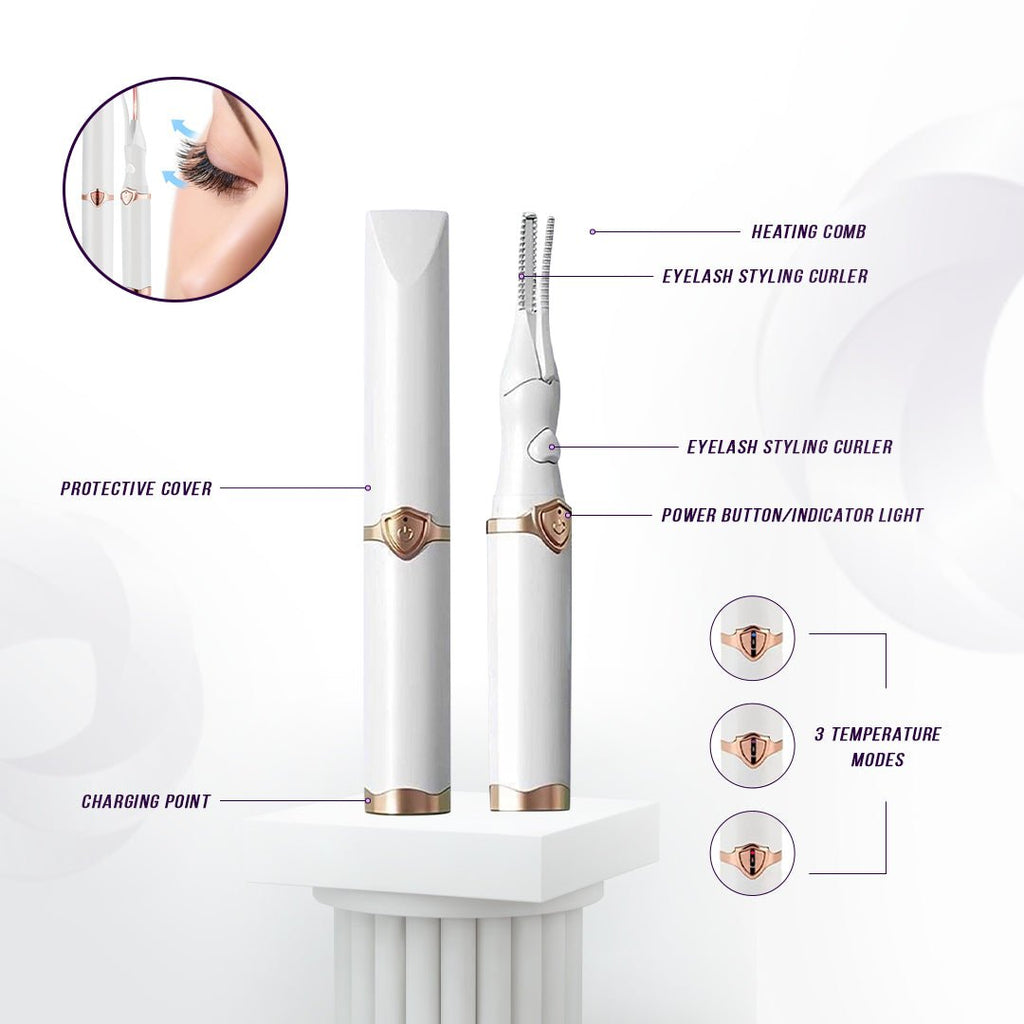 HEATING COMB

EYELASH STYLING CURLER

EYELASH STYLING CURLER

PROTECTIVE COVER

POWER BUTTON/INDICATOR LIGHT

3 TEMPERATURE MODES

CHARGING POINT