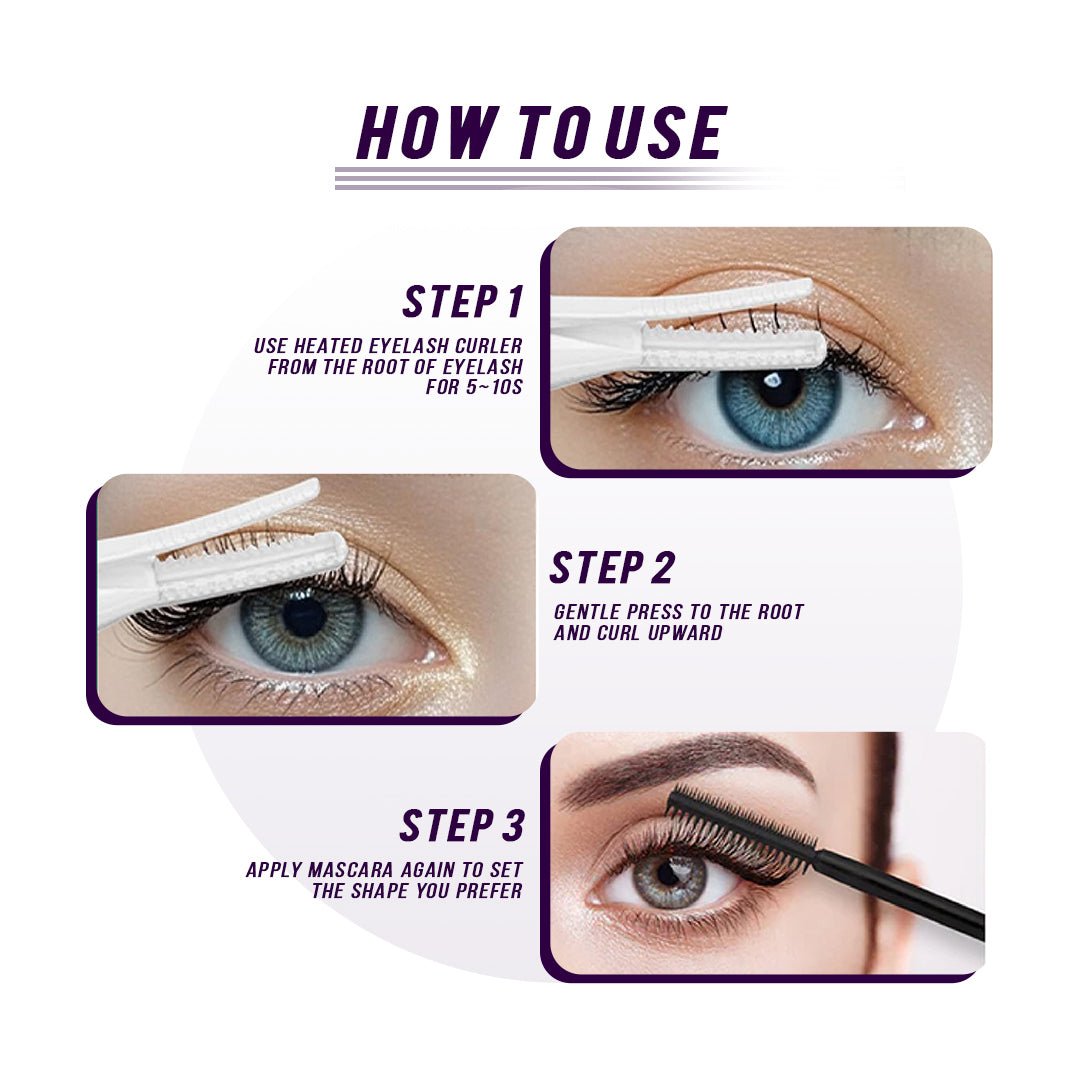 HOW TO USE

STEP 1

USE HEATED EYELASH CURLER FROM THE ROOT OF EYELASH FOR 5~10S

STEP 2

GENTLE PRESS TO THE ROOT AND CURL UPWARD

STEP 3

APPLY MASCARA AGAIN TO SET THE SHAPE YOU PREFER